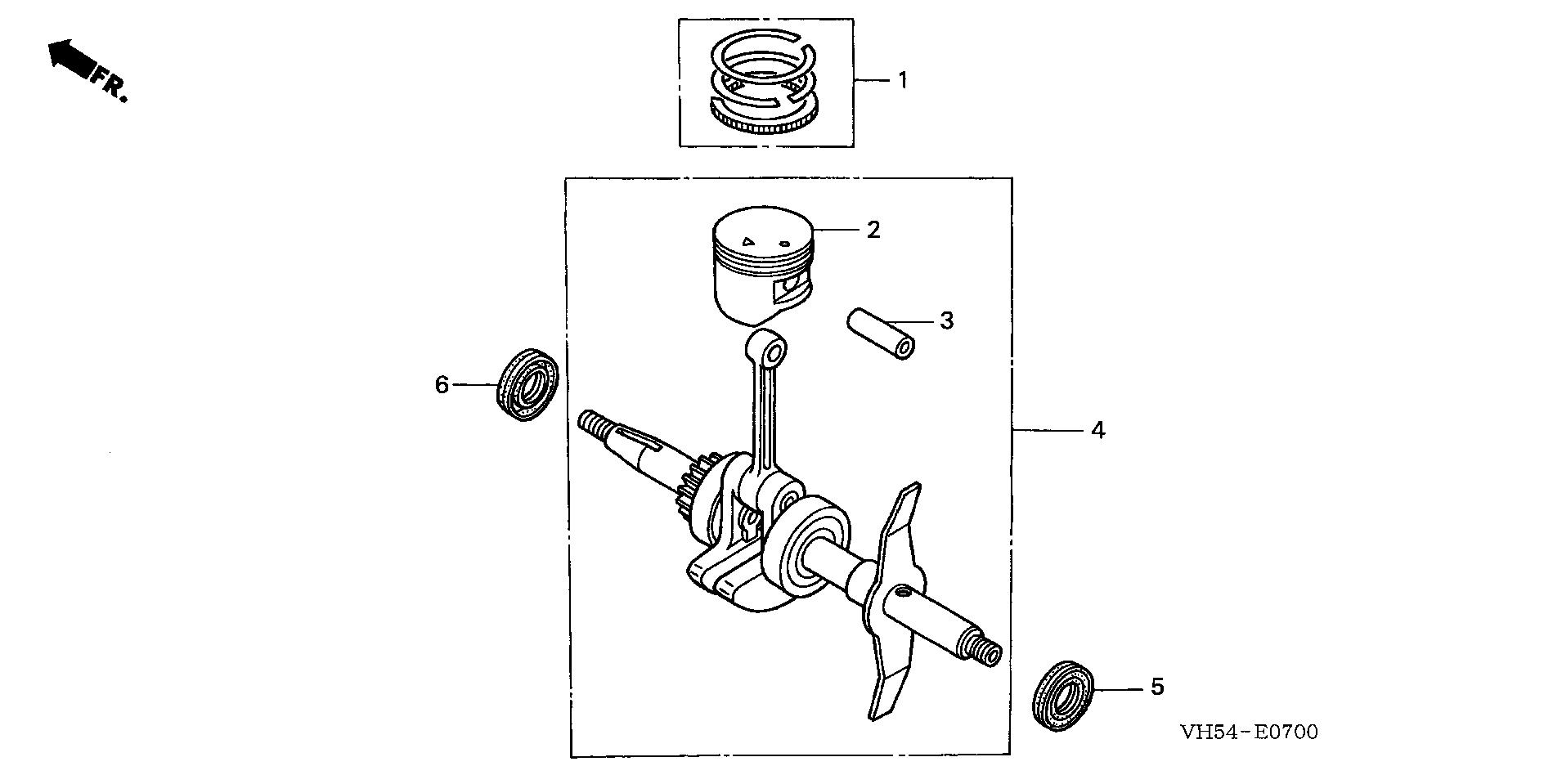 FR.

1

2

3

6

4

5

VH54-E0700